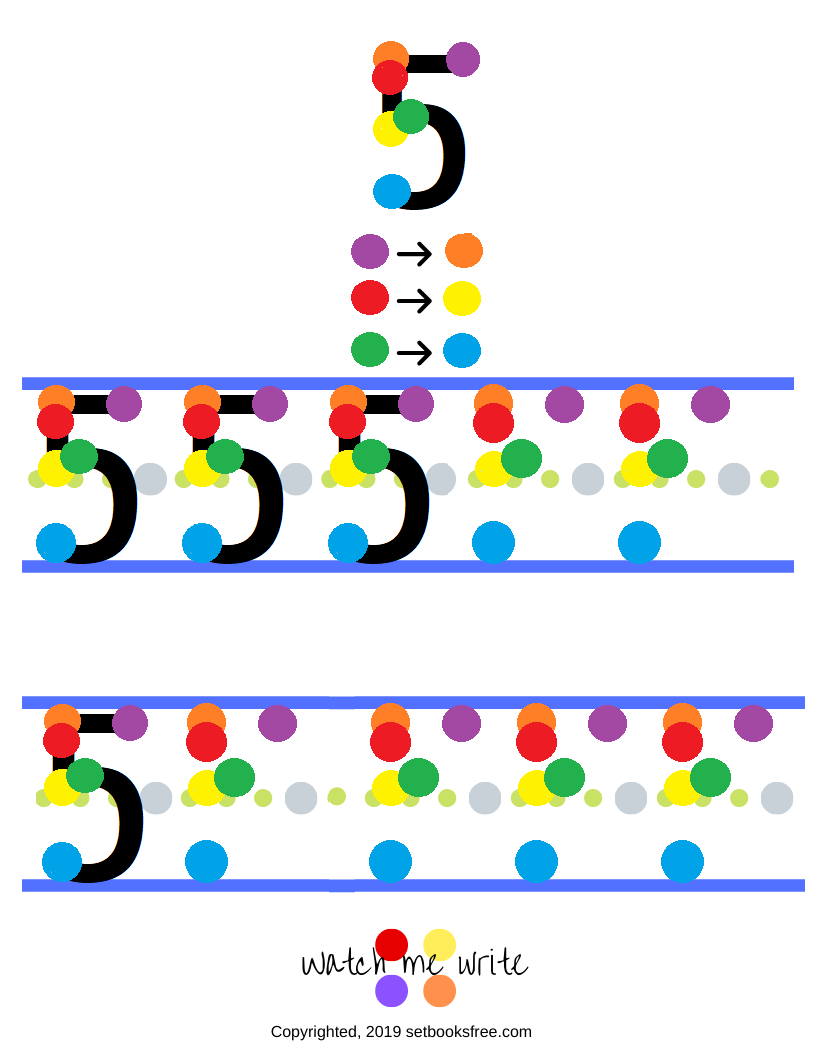 5

→
→
→

5 5 5

5

watch me write

Copyrighted, 2019 setbooksfree.com